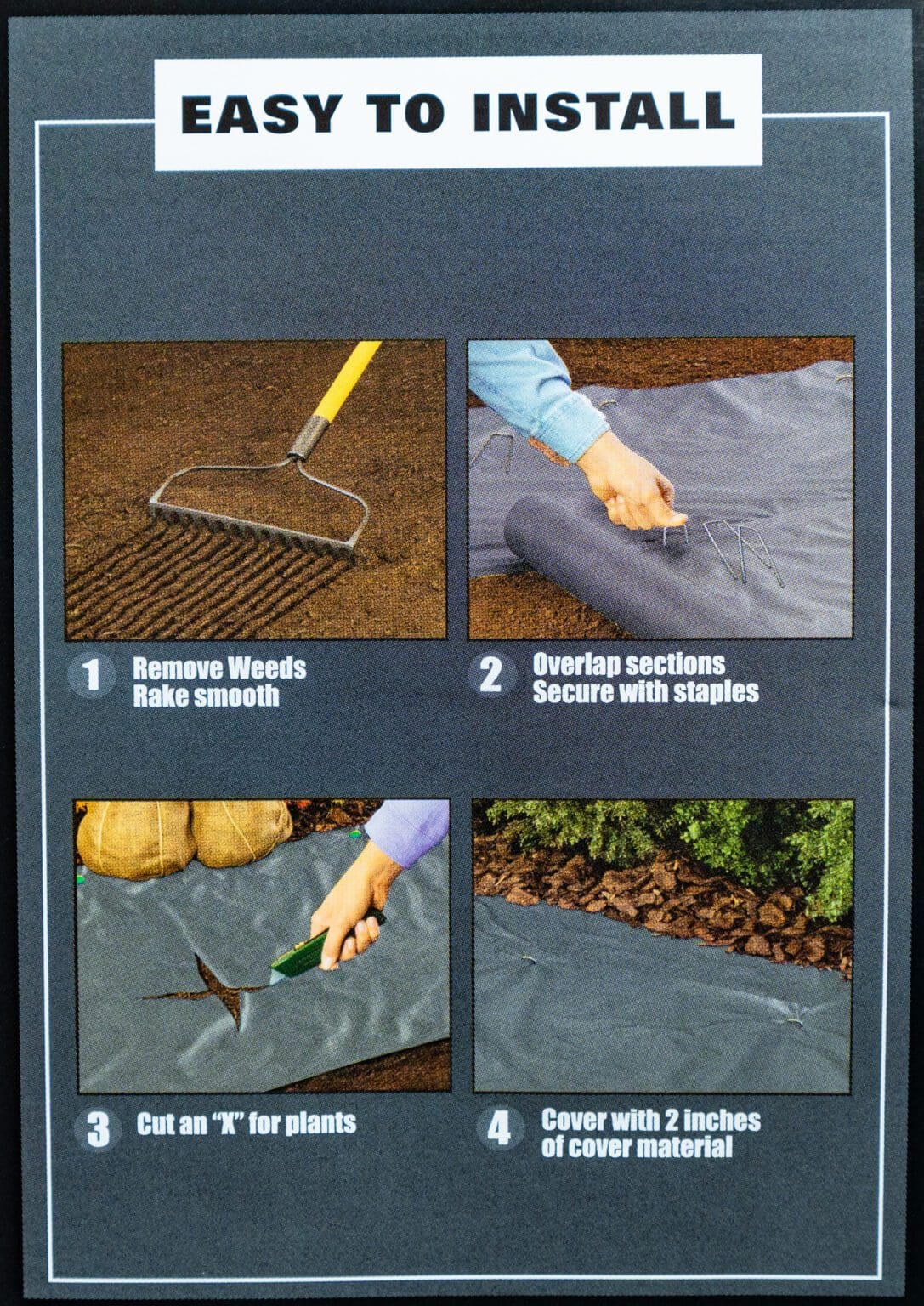 EASY TO INSTALL

1 Remove Weeds
Rake smooth

2 Overlap sections
Secure with staples

3 Cut an "X" for plants

4 Cover with 2 inches
of cover material